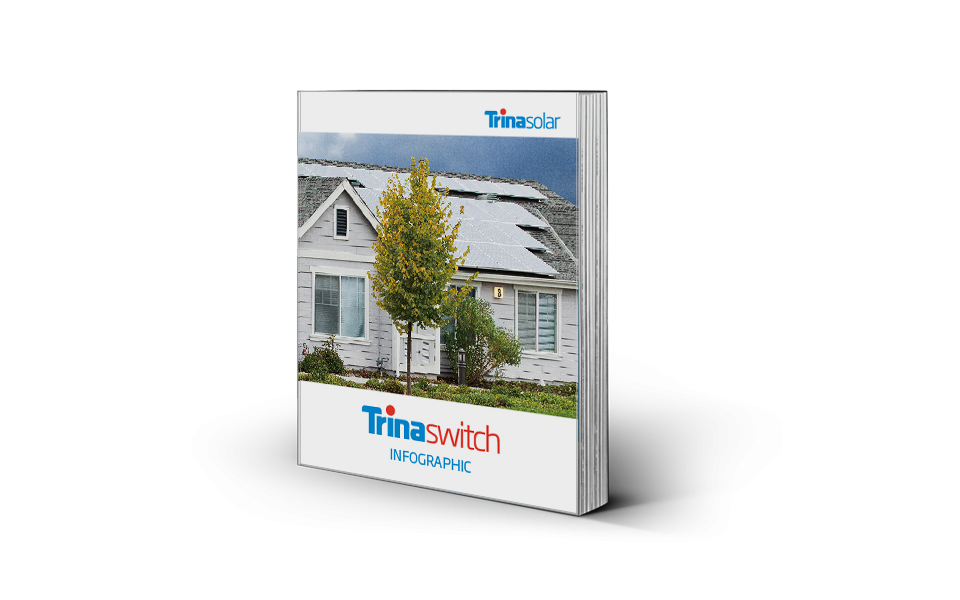 Trinasolar

8

Trinaswitch
INFOGRAPHIC